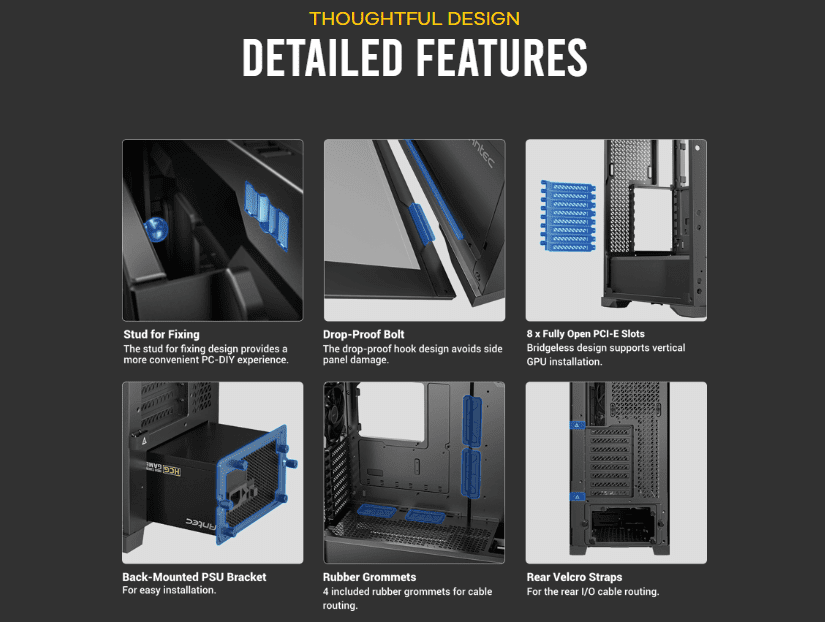 THOUGHTFUL DESIGN

DETAILED FEATURES

Stud for Fixing
The stud for fixing design provides a more convenient PC-DIY experience.

Drop-Proof Bolt
The drop-proof hook design avoids side panel damage.

8 x Fully Open PCI-E Slots
Bridgeless design supports vertical GPU installation.

Back-Mounted PSU Bracket
For easy installation.

Rubber Grommets
4 included rubber grommets for cable routing.

Rear Velcro Straps
For the rear I/O cable routing.