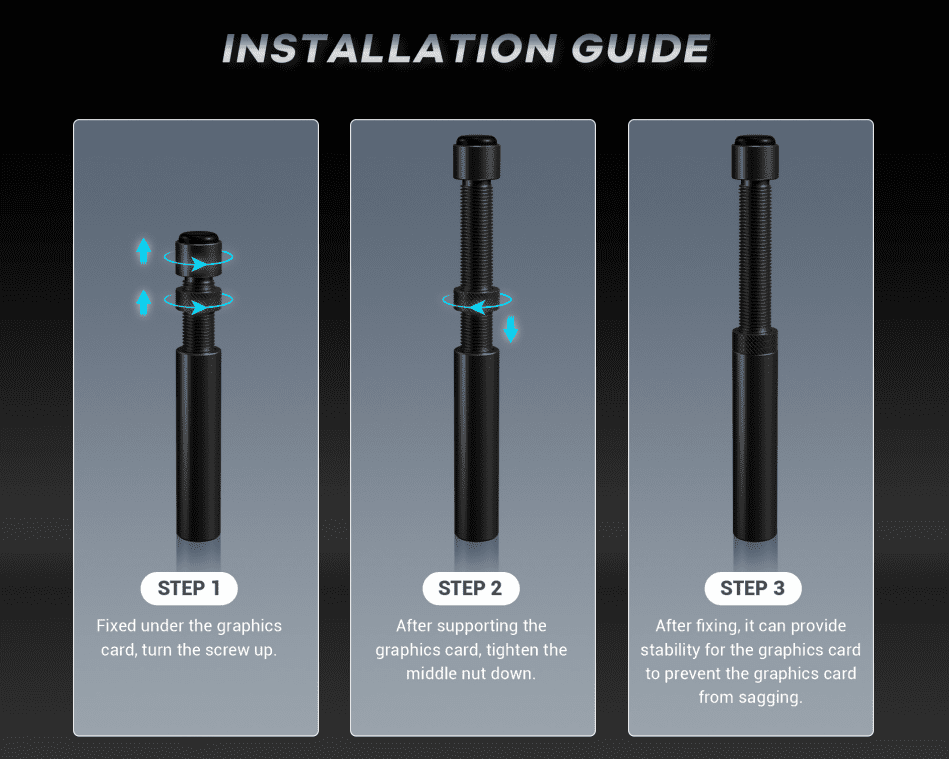 INSTALLATION GUIDE

STEP 1

Fixed under the graphics card, turn the screw up.

STEP 2

After supporting the graphics card, tighten the middle nut down.

STEP 3

After fixing, it can provide stability for the graphics card to prevent the graphics card from sagging.