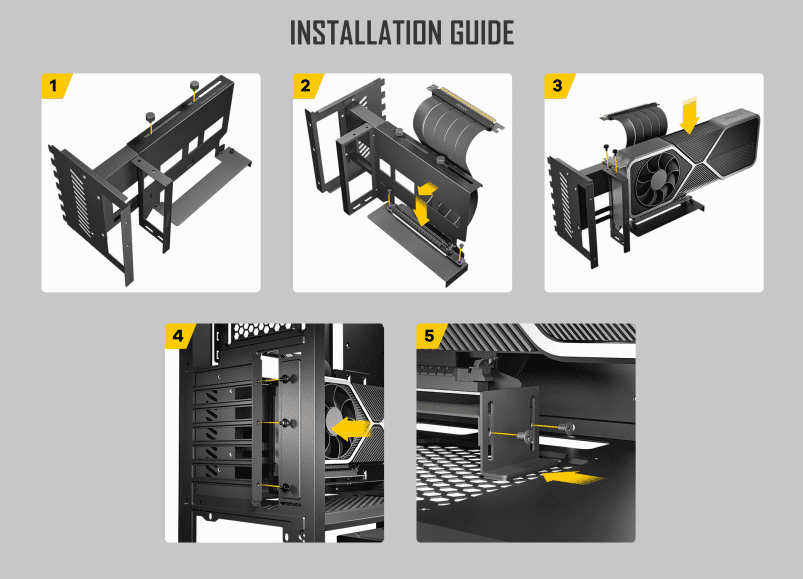 INSTALLATION GUIDE

1

2

3

4

5